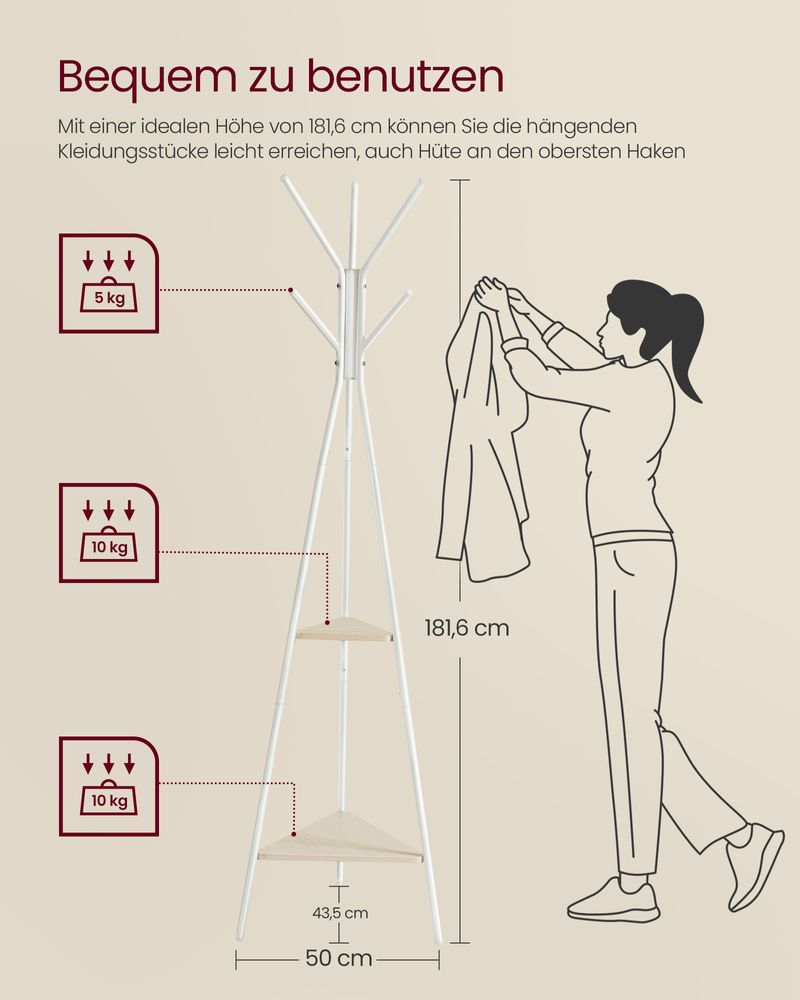 Bequem zu benutzen

Mit einer idealen Höhe von 181,6 cm können Sie die hängenden Kleidungsstücke leicht erreichen, auch Hüte an den obersten Haken

5 kg

10 kg

10 kg

181,6 cm

43,5 cm

50 cm