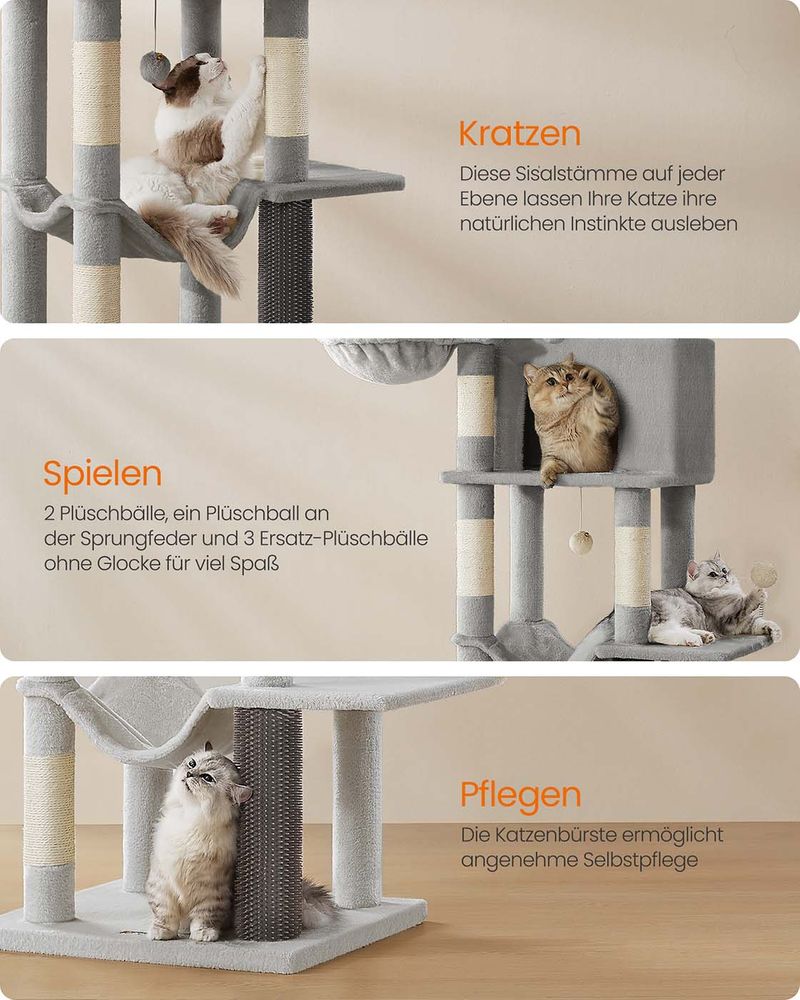 Kratzen

Diese Sisalstämme auf jeder Ebene lassen Ihre Katze ihre natürlichen Instinkte ausleben

Spielen

2 Plüschbälle, ein Plüschball an der Sprungfeder und 3 Ersatz-Plüschbälle ohne Glocke für viel Spaß

Pflegen

Die Katzenbürste ermöglicht angenehme Selbstpflege