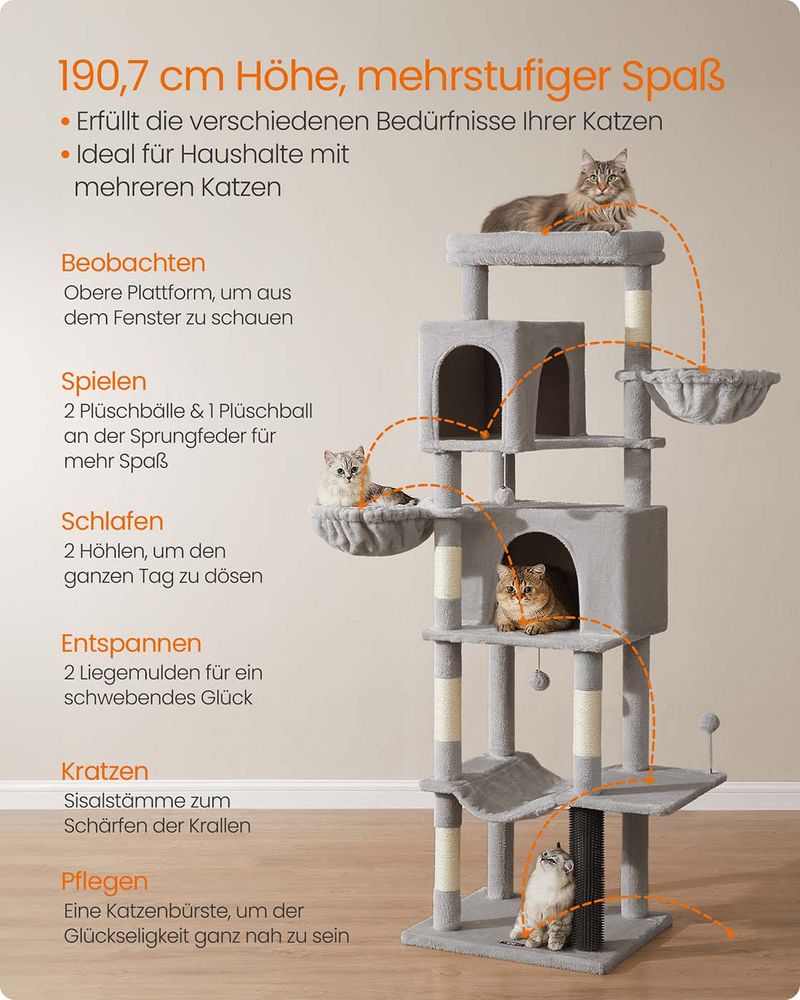 190,7 cm Höhe, mehrstufiger Spaß
• Erfüllt die verschiedenen Bedürfnisse Ihrer Katzen
• Ideal für Haushalte mit mehreren Katzen

Beobachten
Obere Plattform, um aus dem Fenster zu schauen

Spielen
2 Plüschbälle & 1 Plüschball an der Sprungfeder für mehr Spaß

Schlafen
2 Höhlen, um den ganzen Tag zu dösen

Entspannen
2 Liegemulden für ein schwebendes Glück

Kratzen
Sisalstämme zum Schärfen der Krallen

Pflegen
Eine Katzenbürste, um der Glückseligkeit ganz nah zu sein