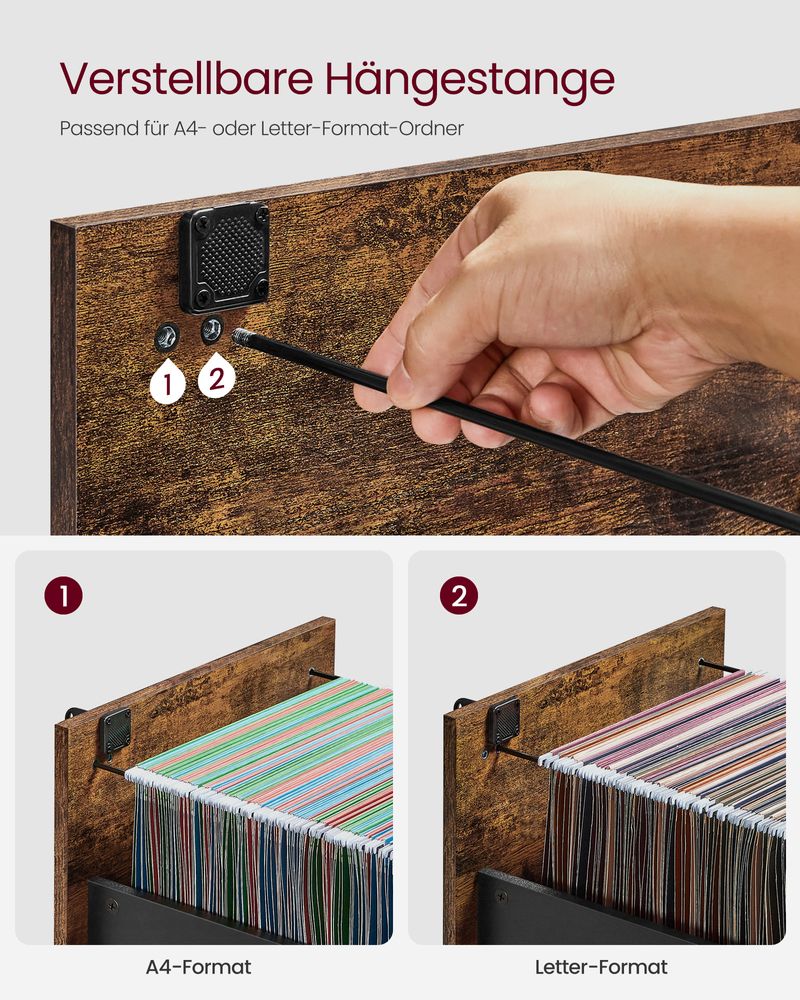 Verstellbare Hängestange

Passend für A4- oder Letter-Format-Ordner

1
2

1

2

A4-Format

Letter-Format