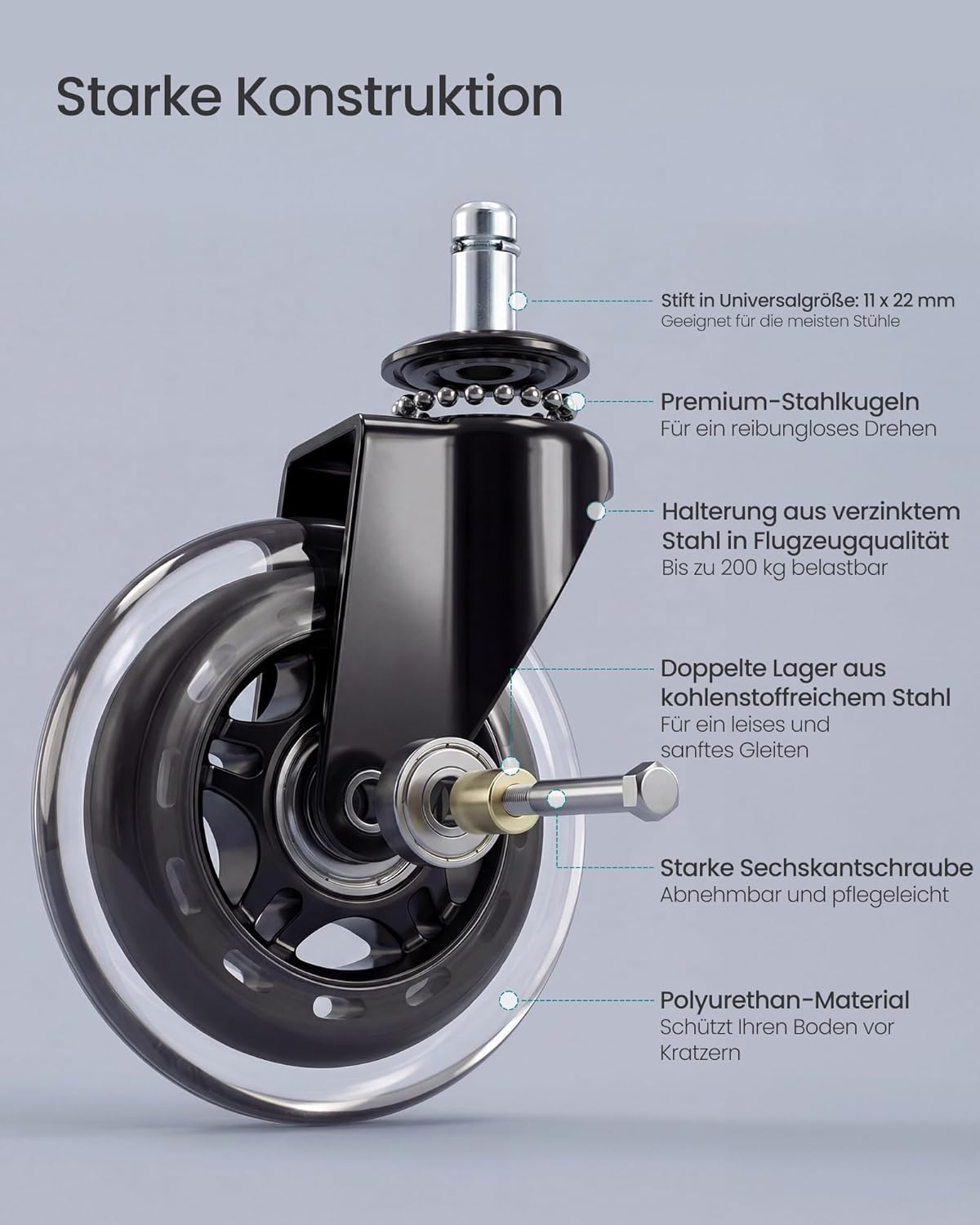 Starke Konstruktion

Stift in Universalgröße: 11 x 22 mm
Geeignet für die meisten Stühle

Premium-Stahlkugeln
Für ein reibungloses Drehen

Halterung aus verzinktem Stahl in Flugzeugqualität
Bis zu 200 kg belastbar

Doppelte Lager aus kohlenstoffreichem Stahl
Für ein leises und sanftes Gleiten

Starke Sechskantschraube
Abnehmbar und pflegeleicht

Polyurethan-Material
Schützt Ihren Boden vor Kratzern