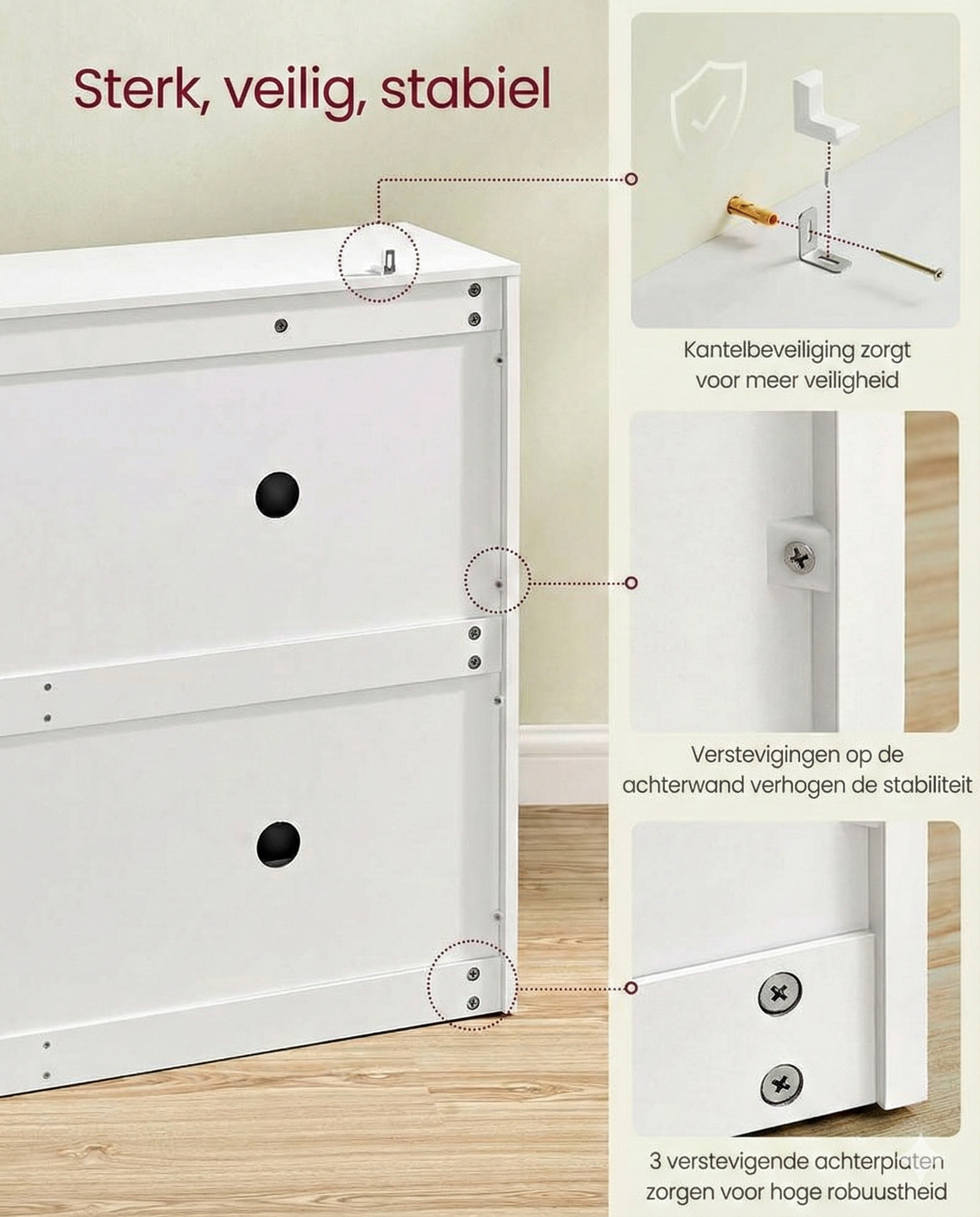 Sterk, veilig, stabiel

Kantelbeveiliging zorgt voor meer veiligheid

Verstevigingen op de achterwand verhogen de stabiliteit

3 verstevigende achterplaten zorgen voor hoge robuustheid