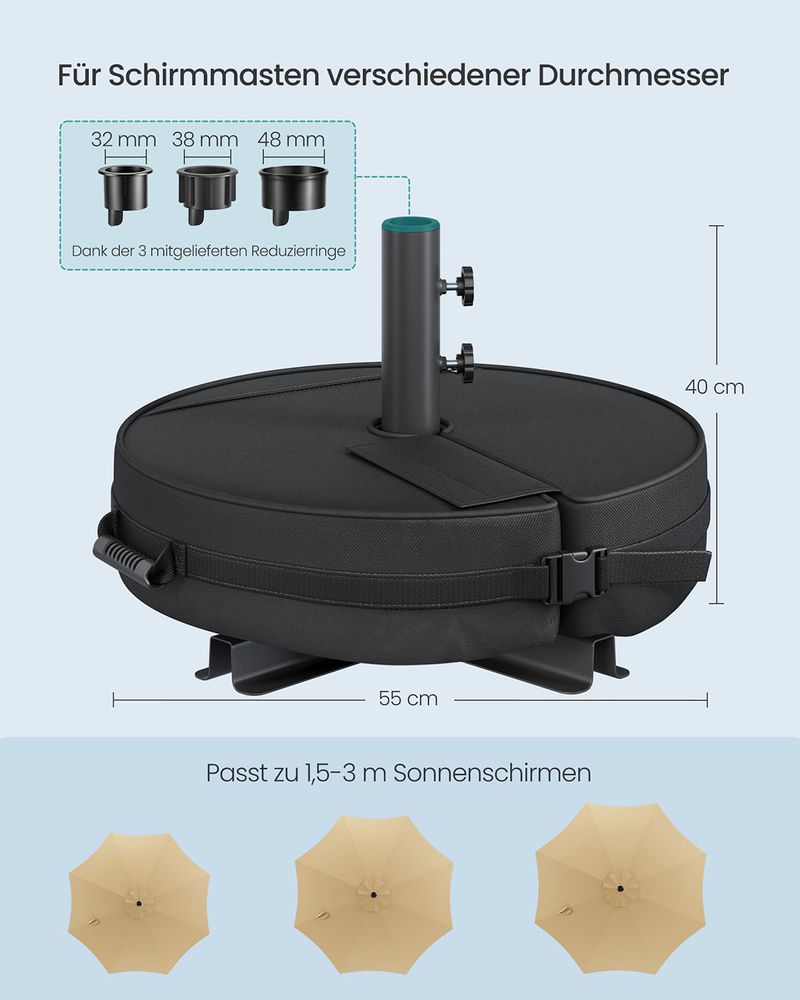 Für Schirmmasten verschiedener Durchmesser

32 mm
38 mm
48 mm

Dank der 3 mitgelieferten Reduzierringe

40 cm

55 cm

Passt zu 1,5-3 m Sonnenschirmen