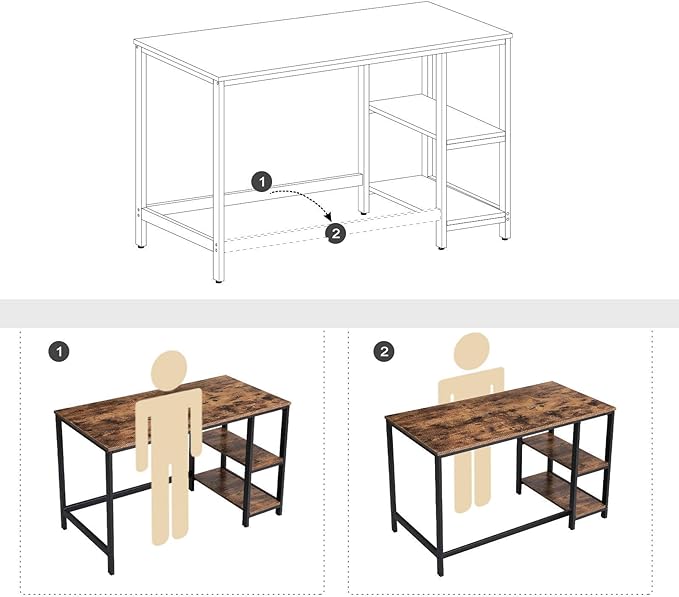 1
2
1
2