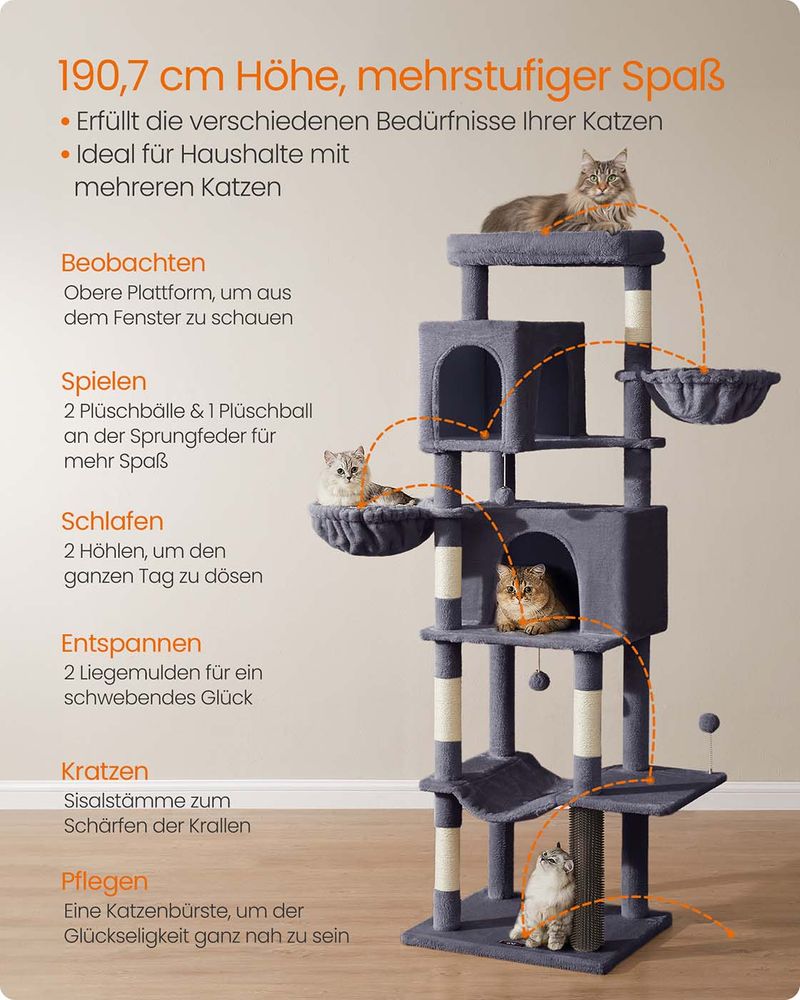 190,7 cm Höhe, mehrstufiger Spaß
• Erfüllt die verschiedenen Bedürfnisse Ihrer Katzen
• Ideal für Haushalte mit mehreren Katzen

Beobachten
Obere Plattform, um aus dem Fenster zu schauen

Spielen
2 Plüschbälle & 1 Plüschball an der Sprungfeder für mehr Spaß

Schlafen
2 Höhlen, um den ganzen Tag zu dösen

Entspannen
2 Liegemulden für ein schwebendes Glück

Kratzen
Sisalstämme zum Schärfen der Krallen

Pflegen
Eine Katzenbürste, um der Glückseligkeit ganz nah zu sein