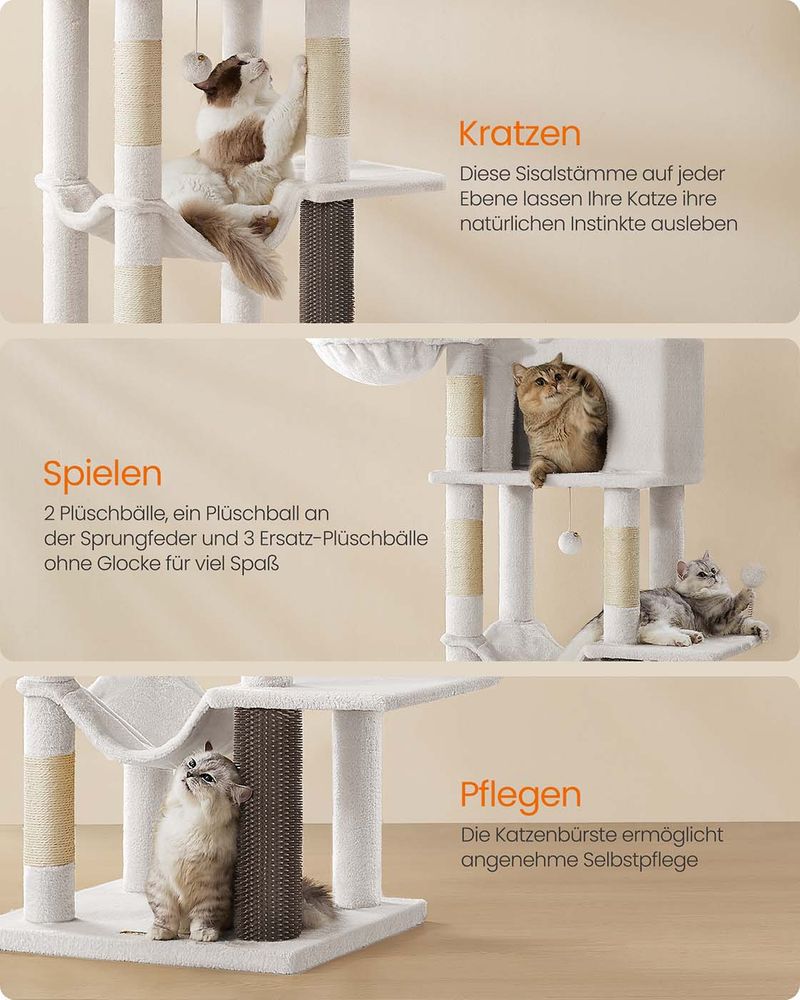 Kratzen
Diese Sisalstämme auf jeder Ebene lassen Ihre Katze ihre natürlichen Instinkte ausleben

Spielen
2 Plüschbälle, ein Plüschball an der Sprungfeder und 3 Ersatz-Plüschbälle ohne Glocke für viel Spaß

Pflegen
Die Katzenbürste ermöglicht angenehme Selbstpflege