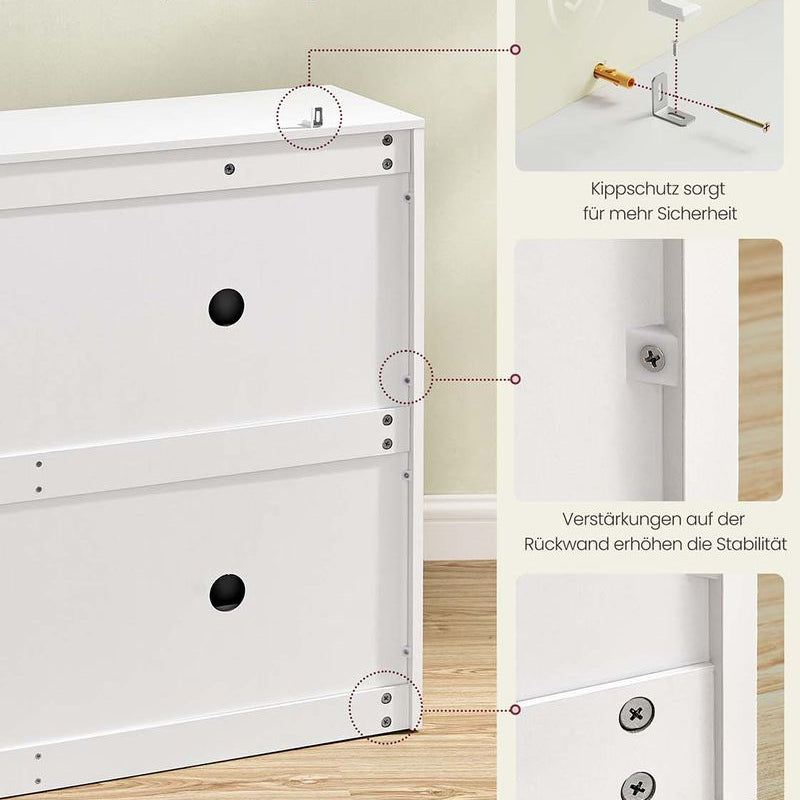 Kippschutz sorgt für mehr Sicherheit

Verstärkungen auf der Rückwand erhöhen die Stabilität