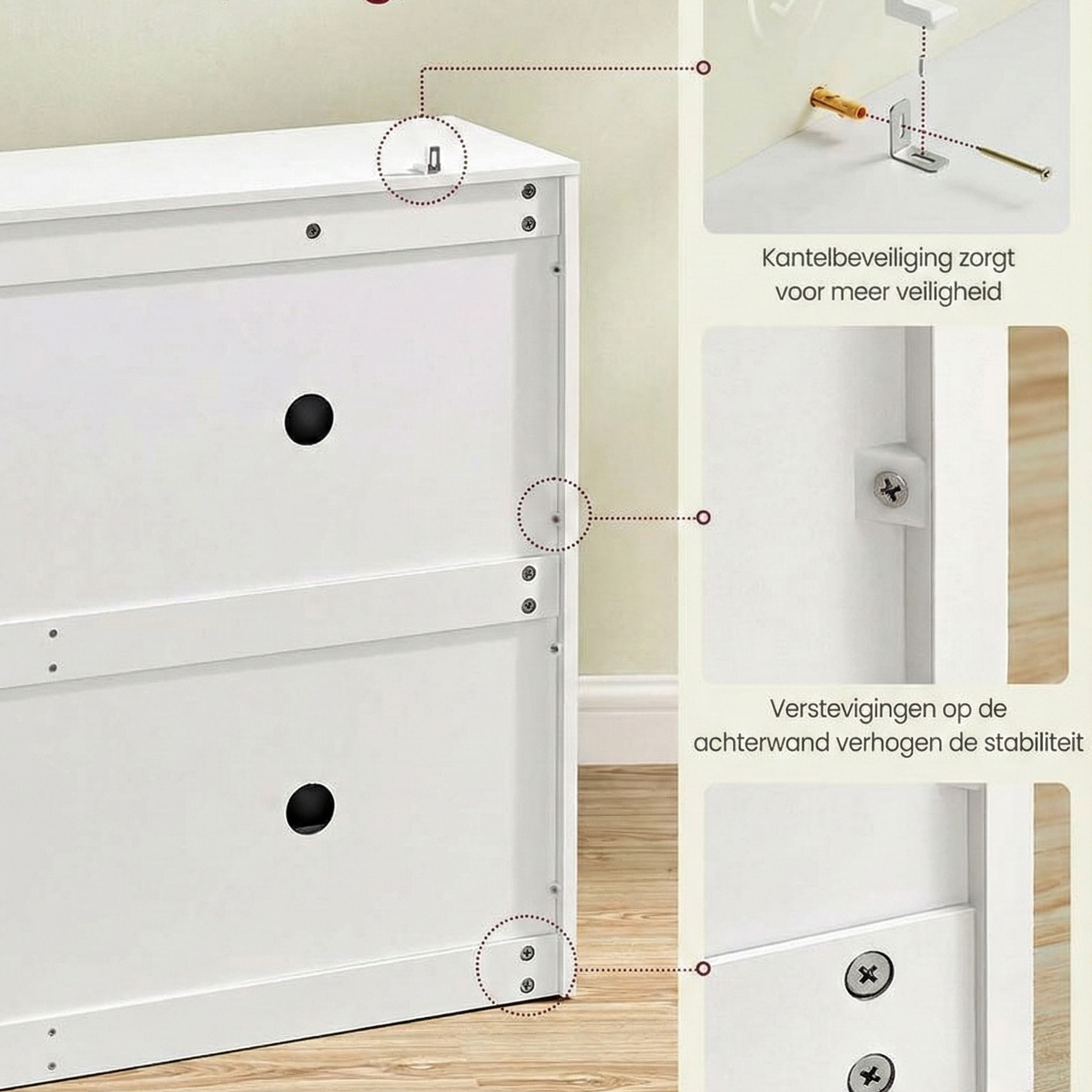 Kantelbeveiliging zorgt voor meer veiligheid

Verstevigingen op de achterwand verhogen de stabiliteit